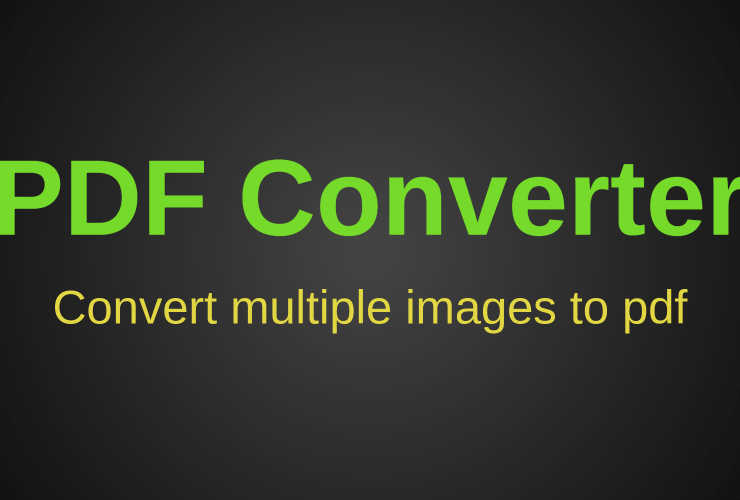 PDF Converter

Convert multiple images to pdf